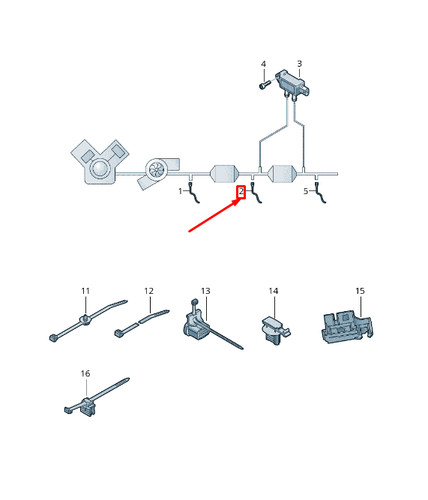 4
3
1
2
5
11
12
13
14
15
16